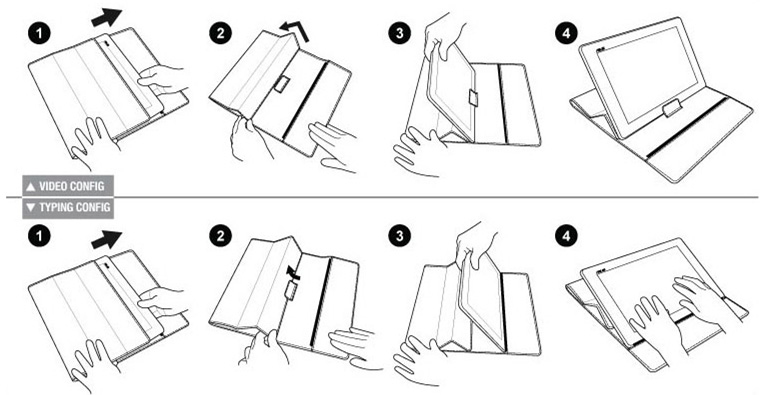 1

2

3

4

▲ VIDEO CONFIG

▼ TYPING CONFIG

1

2

3

4