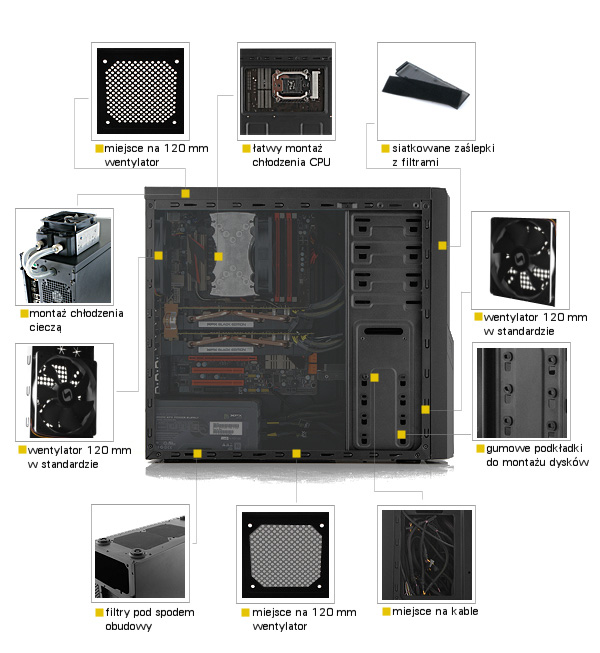 miejsce na 120 mm wentylator

łatwy montaż chłodzenia CPU

siatkowane zaślepki z filtrami

montaż chłodzenia cieczą

wentylator 120 mm w standardzie

wentylator 120 mm w standardzie

gumowe podkładki do montażu dysków

filtry pod spodem obudowy

miejsce na 120 mm wentylator

miejsce na kable