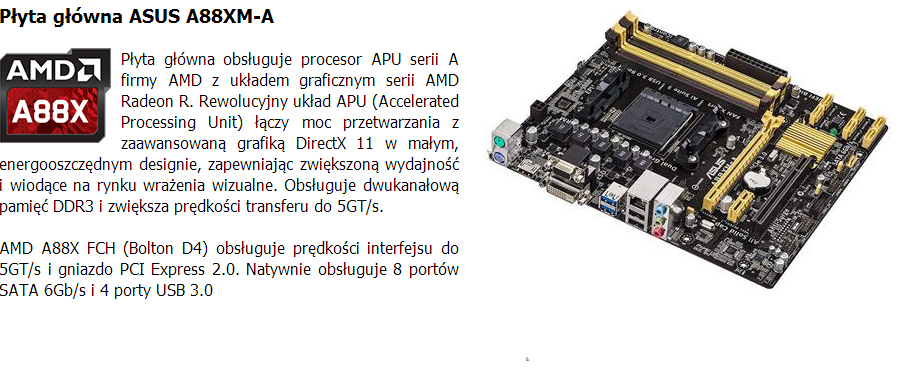 Płyta główna ASUS A88XM-A

AMD
A88X

Płyta główna obsługuje procesor APU serii A firmy AMD z układem graficznym serii AMD Radeon R. Rewolucyjny układ APU (Accelerated Processing Unit) łączy moc przetwarzania z zaawansowaną grafiką DirectX 11 w małym, energooszczędnym designie, zapewniając zwiększoną wydajność i wiodące na rynku wrażenia wizualne. Obsługuje dwukanałową pamięć DDR3 i zwiększa prędkości transferu do 5GT/s.

AMD A88X FCH (Bolton D4) obsługuje prędkości interfejsu do 5GT/s i gniazdo PCI Express 2.0. Natywnie obsługuje 8 portów SATA 6Gb/s i 4 porty USB 3.0