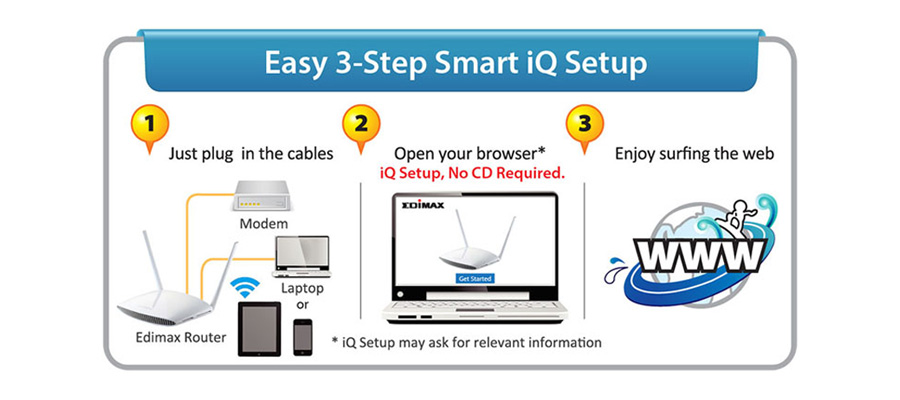 Easy 3-Step Smart iQ Setup

1
Just plug in the cables

Modem

Laptop
or

Edimax Router

2
Open your browser*
iQ Setup, No CD Required.

EDIMAX

Get Started

* iQ Setup may ask for relevant information

3
Enjoy surfing the web

WWW