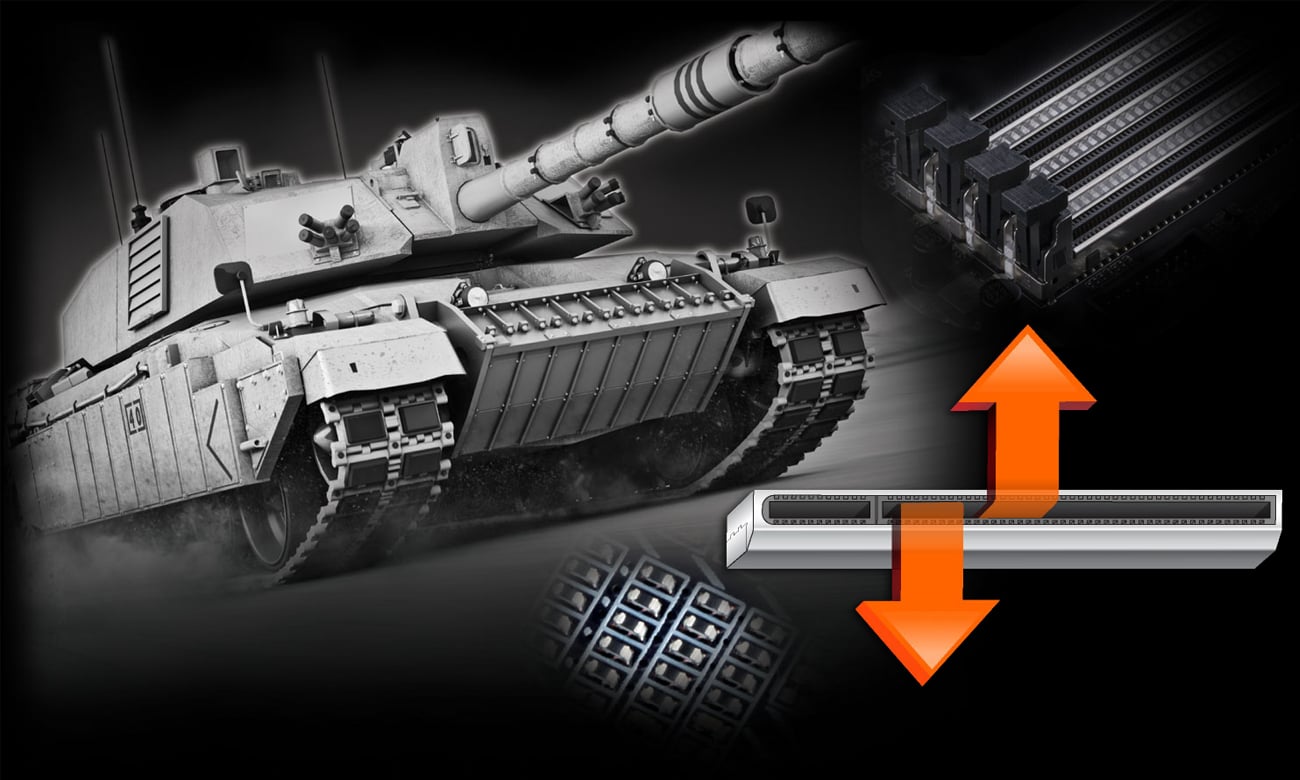 40