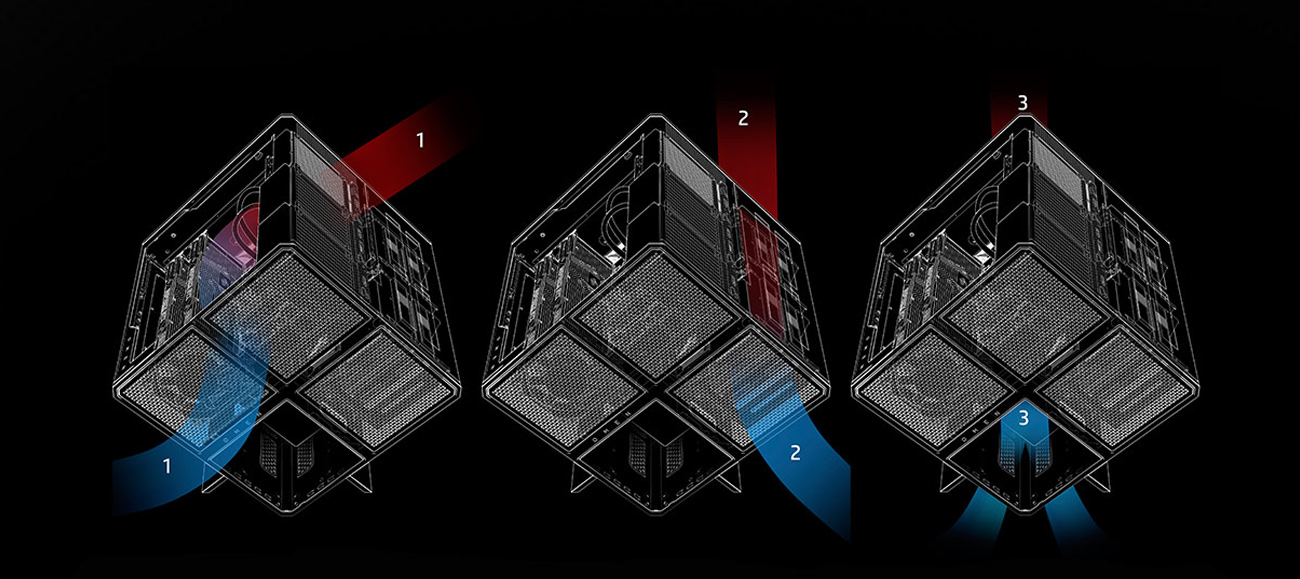 1

1

2

2

3

3